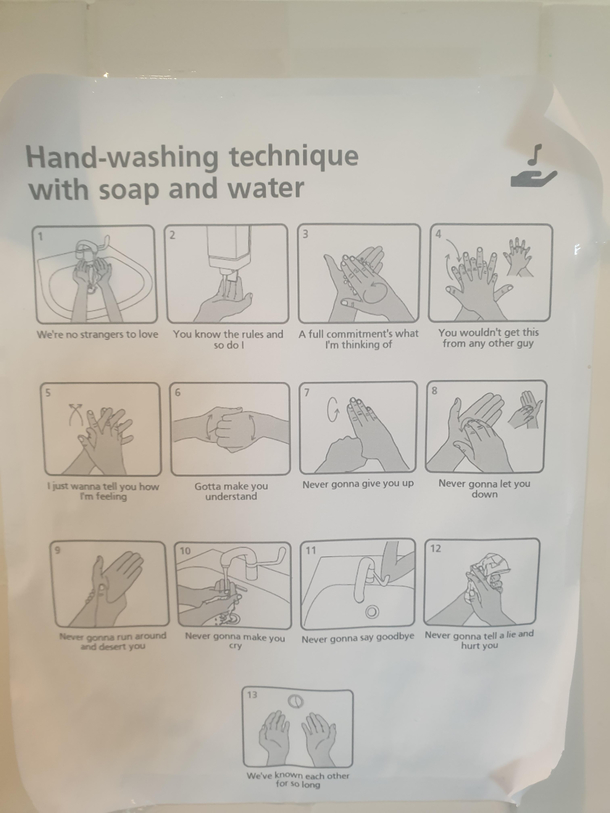 Hand-washing technique with soap and water

1
We're no strangers to love

2
You know the rules and so do I

3
A full commitment's what I'm thinking of

4
You wouldn't get this from any other guy

5
I just wanna tell you how I'm feeling

6
Gotta make you understand

7
Never gonna give you up

8
Never gonna let you down

9
Never gonna run around and desert you

10
Never gonna make you cry

11
Never gonna say goodbye

12
Never gonna tell a lie and hurt you

13
We've known each other for so long