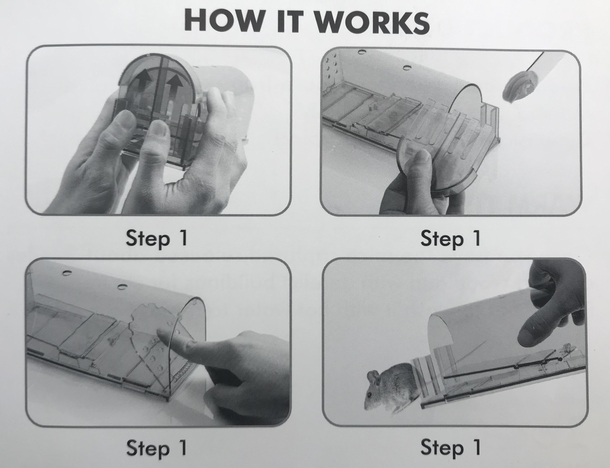 HOW IT WORKS

Step 1

Step 1

Step 1

Step 1