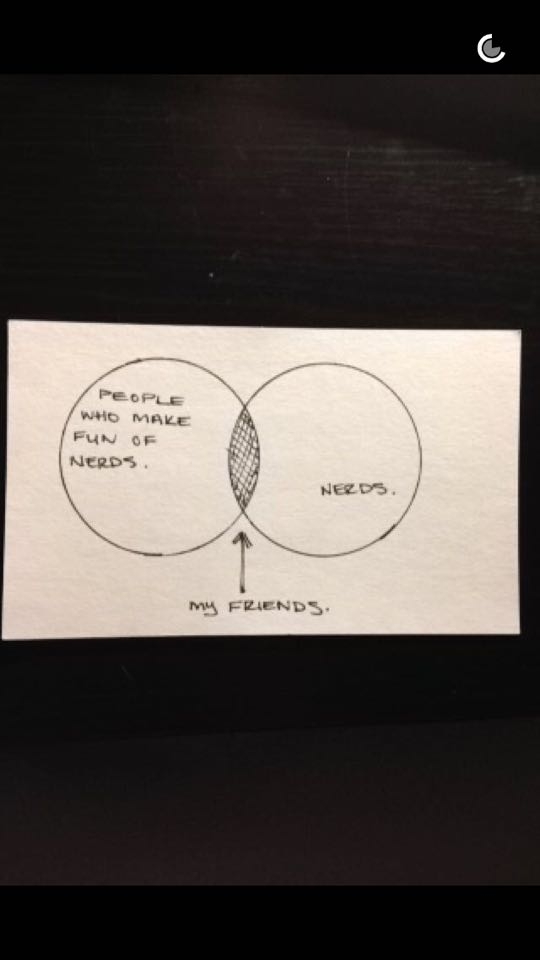 PEOPLE WHO MAKE FUN OF NERDS.

NERDS.

MY FRIENDS.