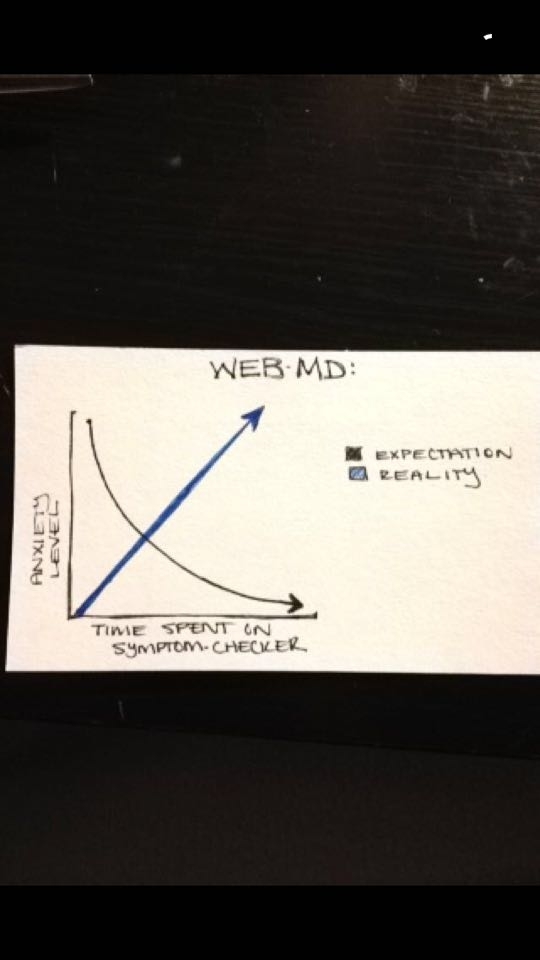 WEB·MD:

EXPECTATION
REALITY

ANXIETY LEVEL

TIME SPENT ON SYMPTOM-CHECKER