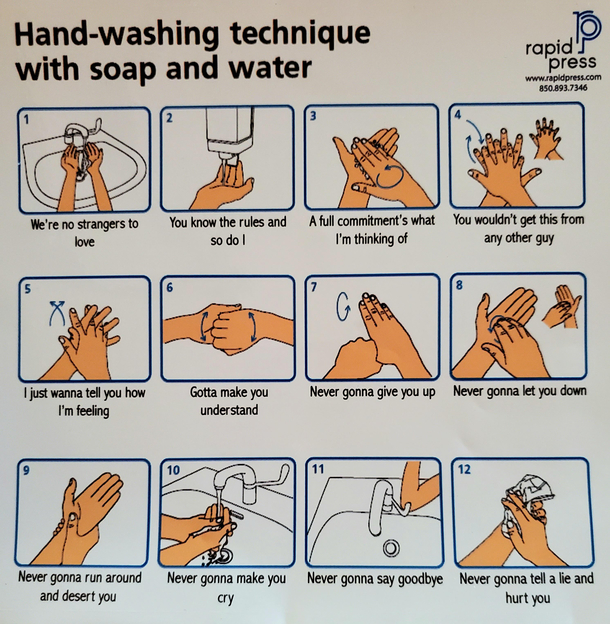 Hand-washing technique with soap and water

rapid press
www.rapidpress.com
850.893.7346

1
We're no strangers to love

2
You know the rules and so do I

3
A full commitment's what I'm thinking of

4
You wouldn't get this from any other guy

5
I just wanna tell you how I'm feeling

6
Gotta make you understand

7
Never gonna give you up

8
Never gonna let you down

9
Never gonna run around and desert you

10
Never gonna make you cry

11
Never gonna say goodbye

12
Never gonna tell a lie and hurt you