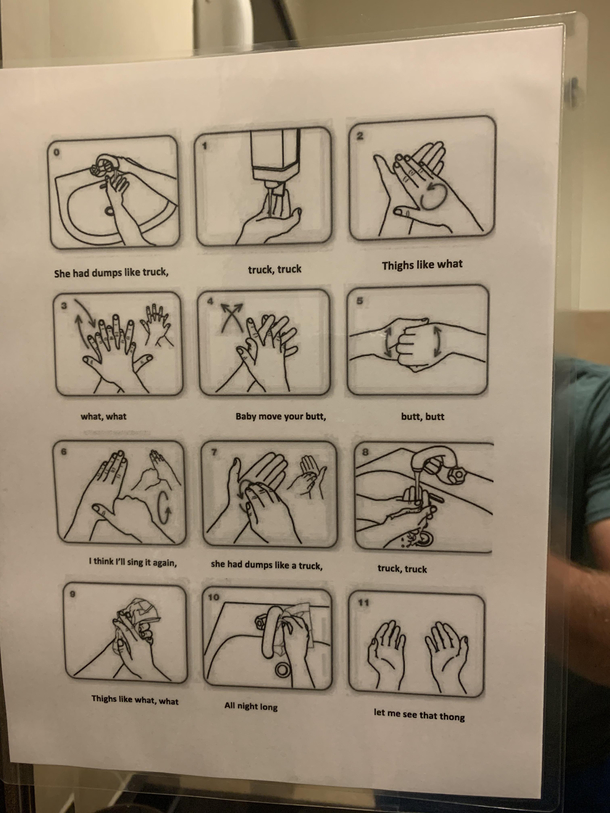 0

She had dumps like truck,

1

truck, truck

2

Thighs like what

3

what, what

4

Baby move your butt,

5

butt, butt

6

I think I'll sing it again,

7

she had dumps like a truck,

8

truck, truck

9

Thighs like what, what

10

All night long

11

let me see that thong