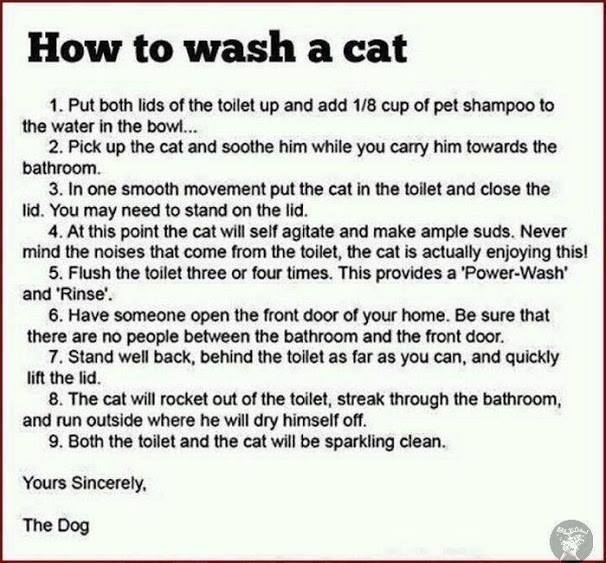 How to wash a cat

1. Put both lids of the toilet up and add 1/8 cup of pet shampoo to the water in the bowl...

2. Pick up the cat and soothe him while you carry him towards the bathroom.

3. In one smooth movement put the cat in the toilet and close the lid. You may need to stand on the lid.

4. At this point the cat will self agitate and make ample suds. Never mind the noises that come from the toilet, the cat is actually enjoying this!

5. Flush the toilet three or four times. This provides a 'Power-Wash' and 'Rinse'.

6. Have someone open the front door of your home. Be sure that there are no people between the bathroom and the front door.

7. Stand well back, behind the toilet as far as you can, and quickly lift the lid.

8. The cat will rocket out of the toilet, streak through the bathroom, and run outside where he will dry himself off.

9. Both the toilet and the cat will be sparkling clean.

Yours Sincerely,

The Dog