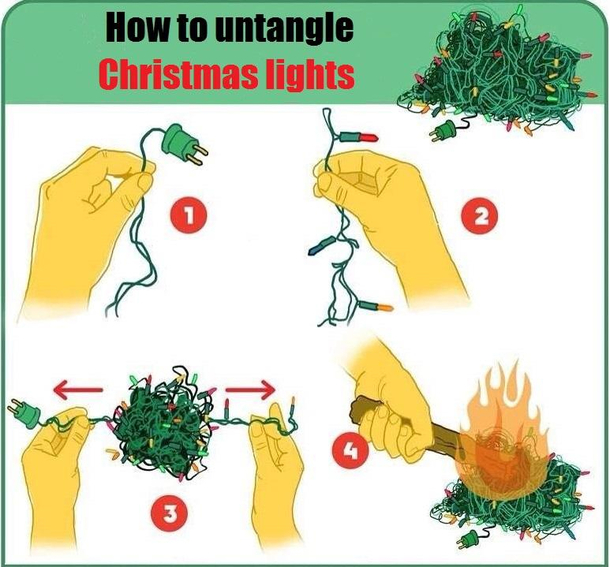 How to untangle
Christmas lights

1

2

3

4