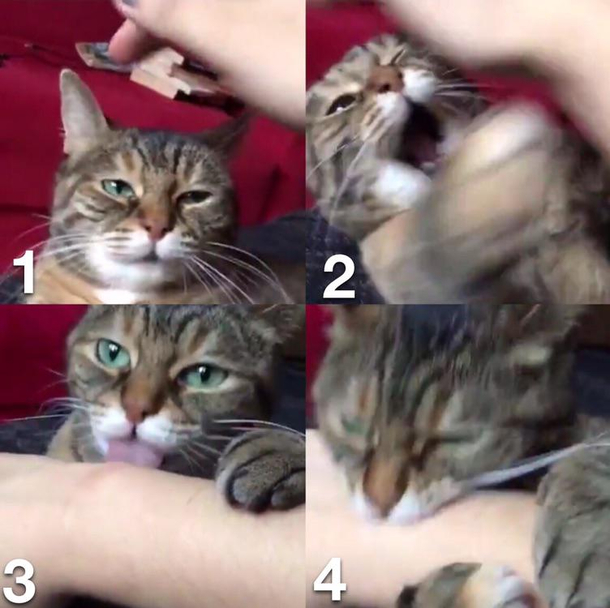 1
2
3
4