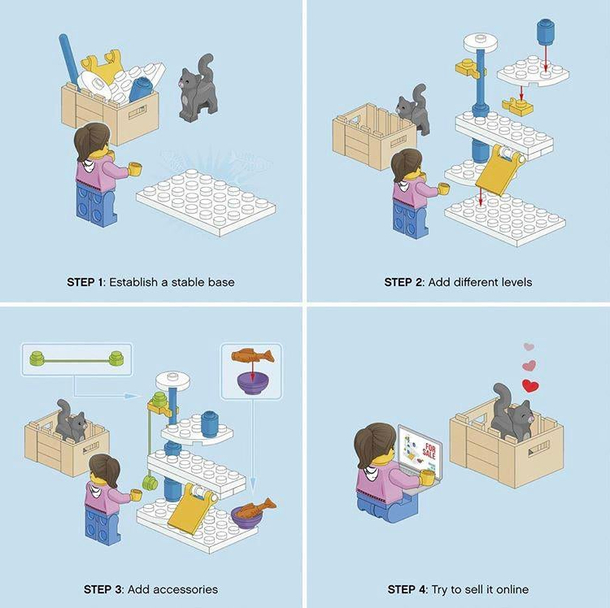 STEP 1: Establish a stable base

STEP 2: Add different levels

STEP 3: Add accessories

FOR SALE

STEP 4: Try to sell it online