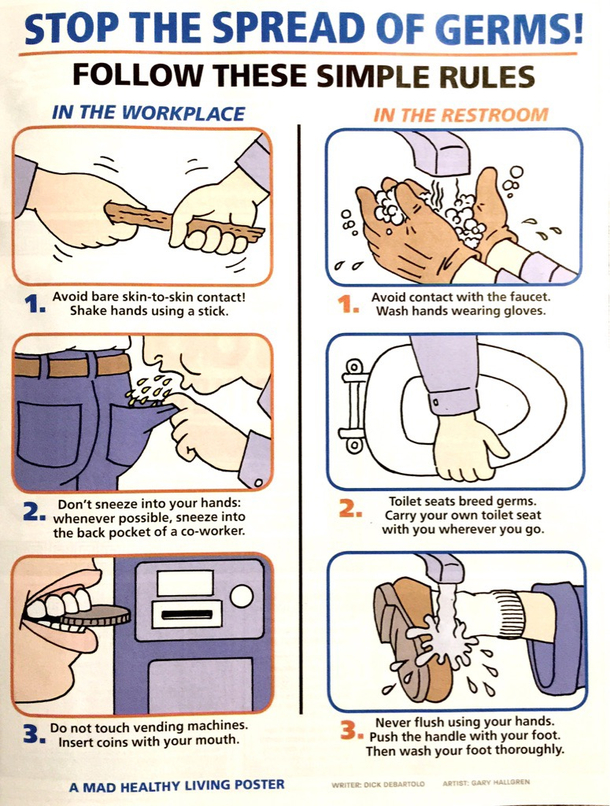 STOP THE SPREAD OF GERMS!

FOLLOW THESE SIMPLE RULES

IN THE WORKPLACE

1. Avoid bare skin-to-skin contact! Shake hands using a stick.

2. Don't sneeze into your hands: whenever possible, sneeze into the back pocket of a co-worker.

3. Do not touch vending machines. Insert coins with your mouth.

IN THE RESTROOM

1. Avoid contact with the faucet. Wash hands wearing gloves.

2. Toilet seats breed germs. Carry your own toilet seat with you wherever you go.

3. Never flush using your hands. Push the handle with your foot. Then wash your foot thoroughly.

A MAD HEALTHY LIVING POSTER

WRITER: DICK DEBARTOLO ARTIST: GARY HALLGREN